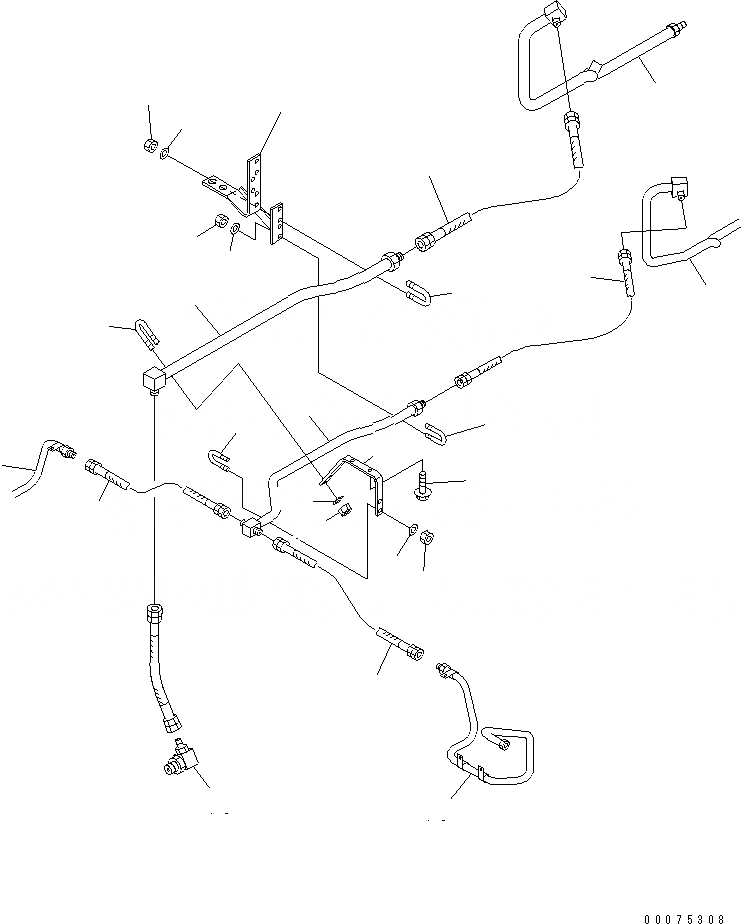 00075308