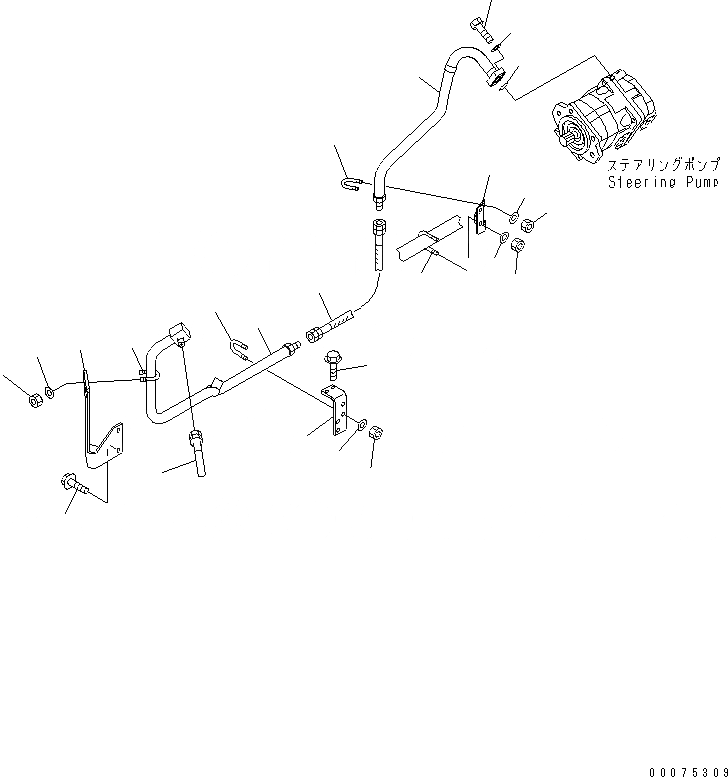 ステアリングポンプ
Steering Pump

00075309