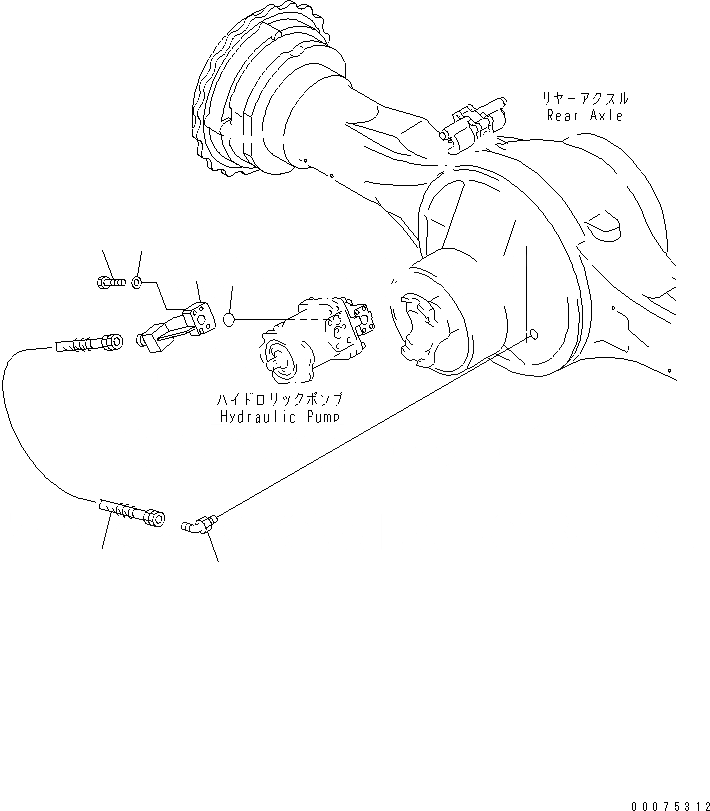 リヤーアクスル
Rear Axle

ハイドロリックポンプ
Hydraulic Pump

00075312