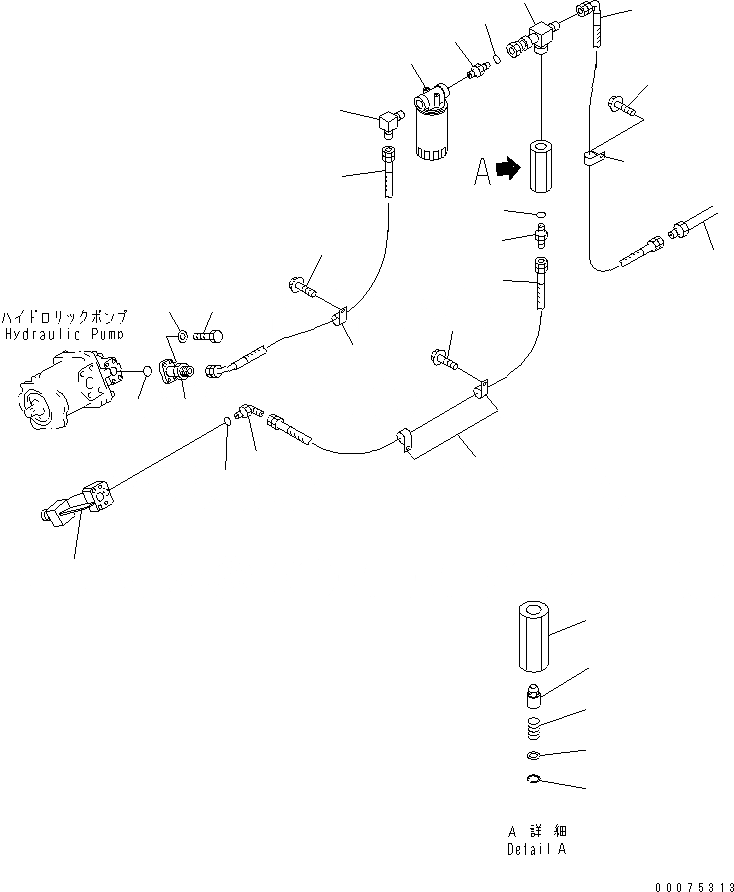 A

ハイドロリックポンプ
Hydraulic Pump

C

A 詳細
Detail A

00075313