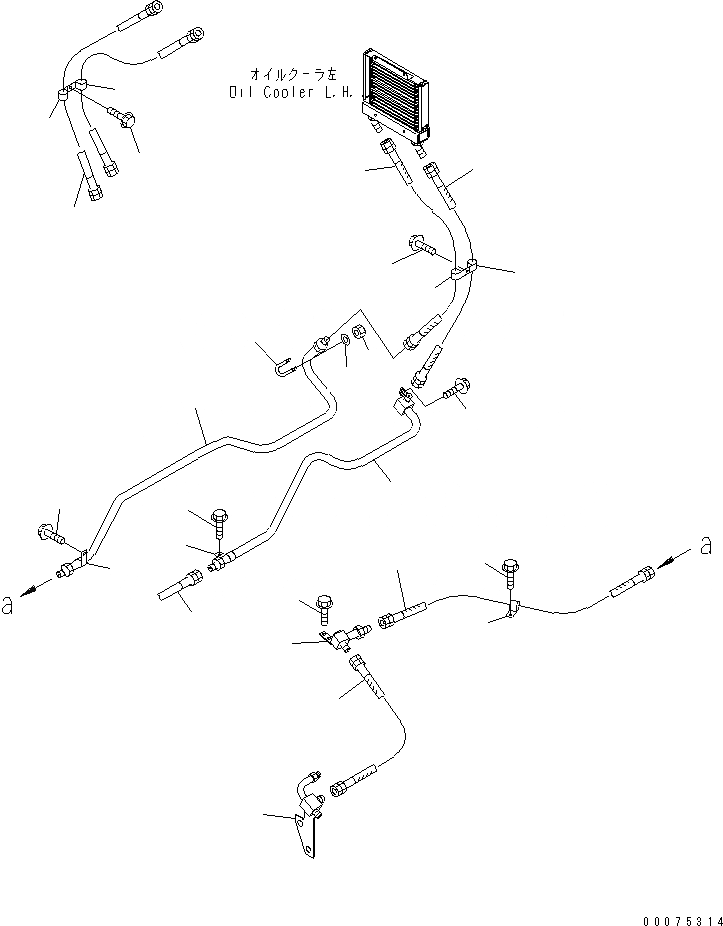 オイルクーラ左
Oil Cooler L.H.

a

a

00075314