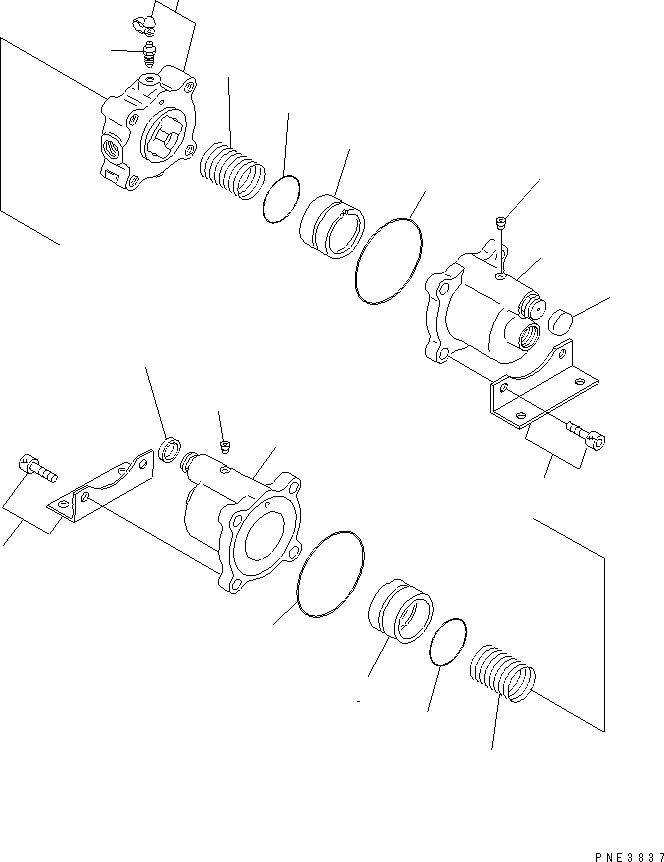 PNE3837