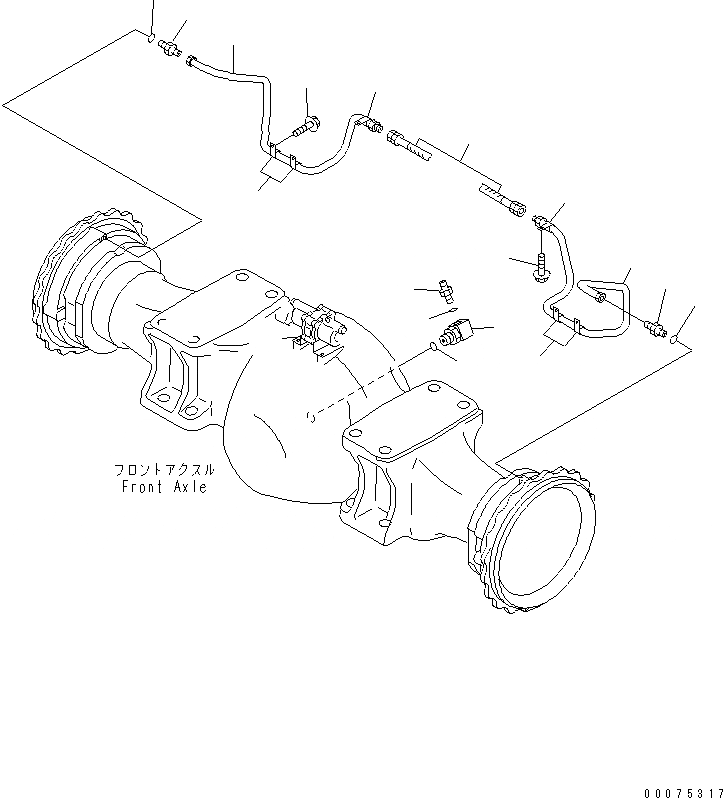 フロントアクスル
Front Axle

00075317