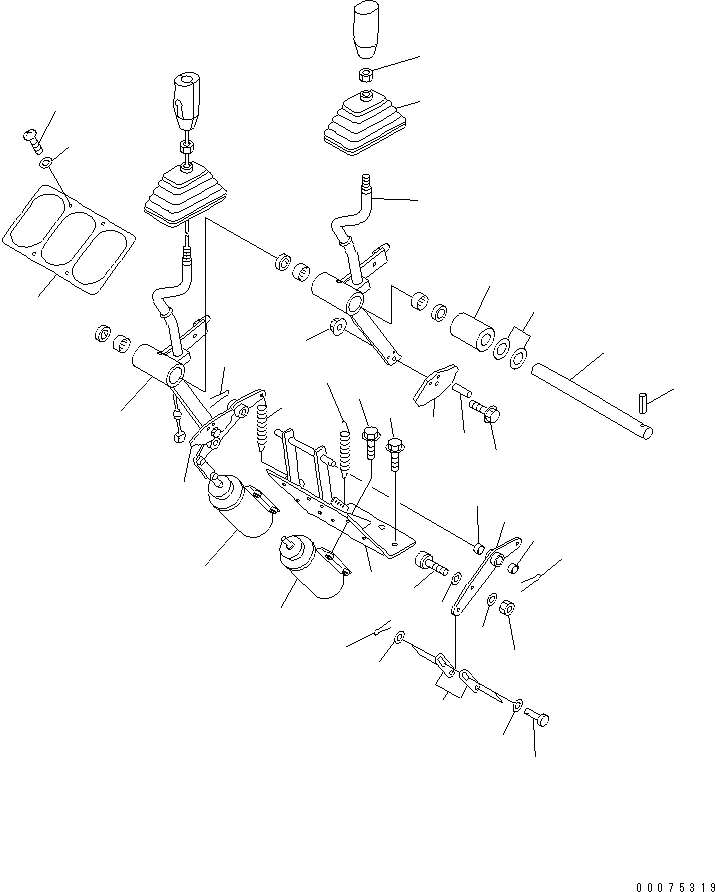 00075319