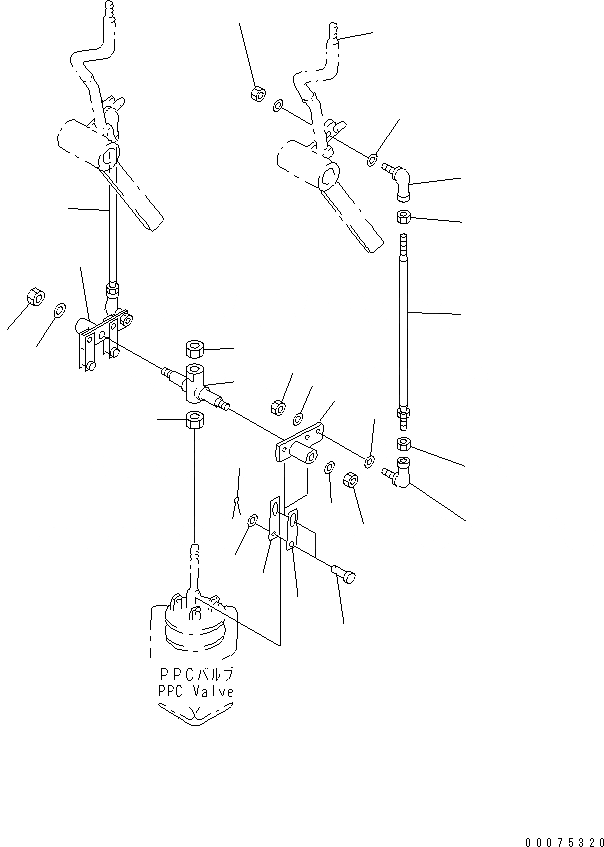 PPCバルブ
PPC Valve

00075320