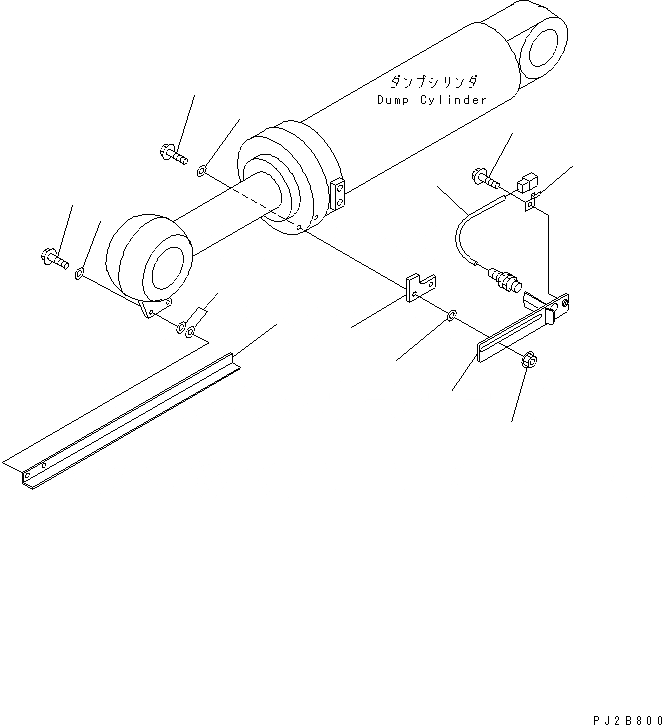 ダンプシリンダ
Dump Cylinder

PJ2B800