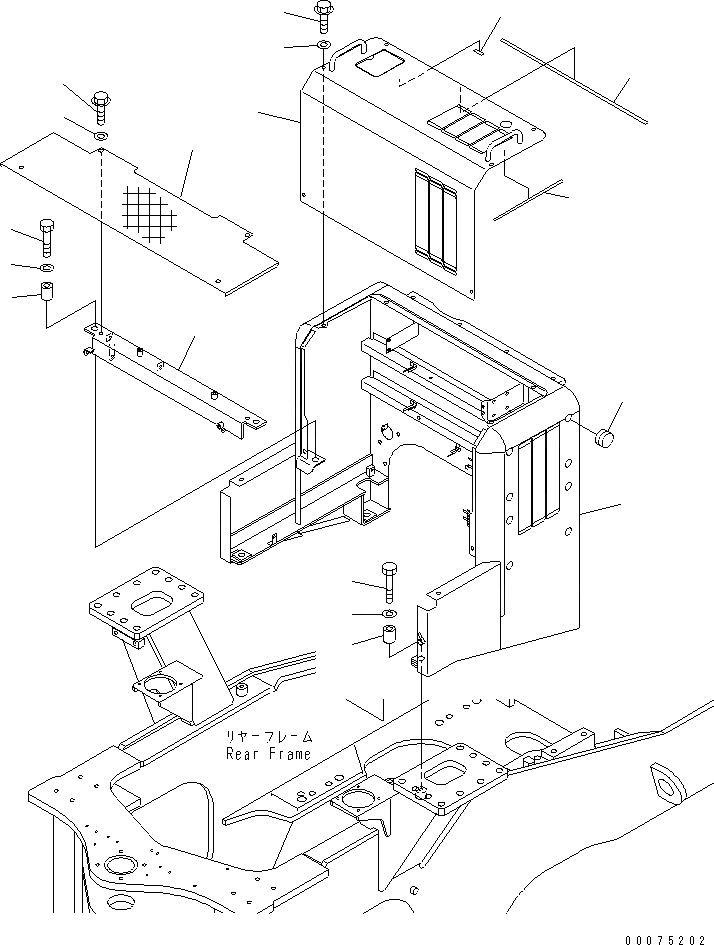 リヤーフレーム
Rear Frame

00075202