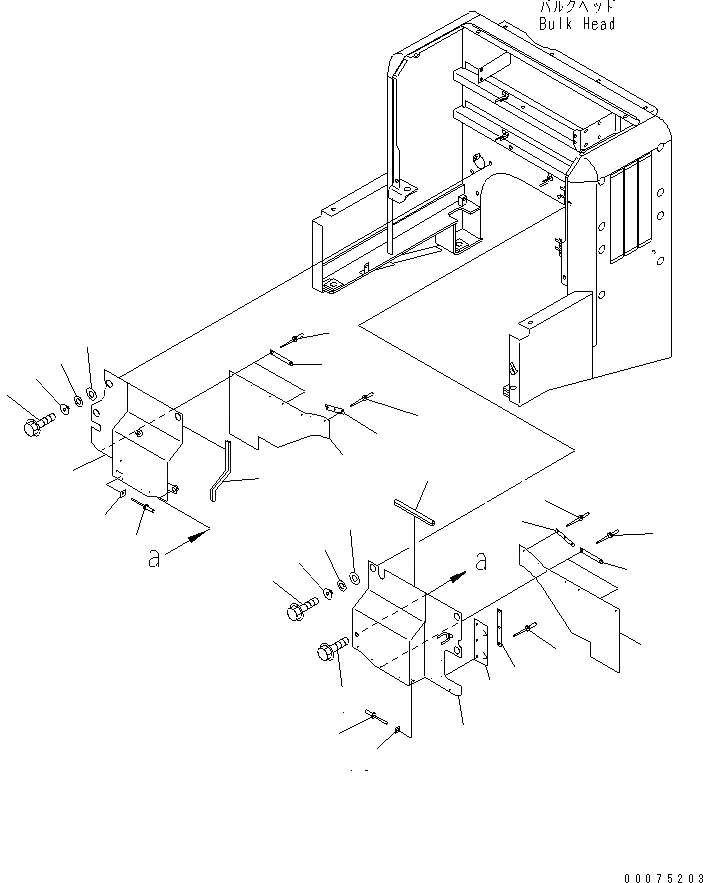 バルクヘッド
Bulk Head

a

a

00075203