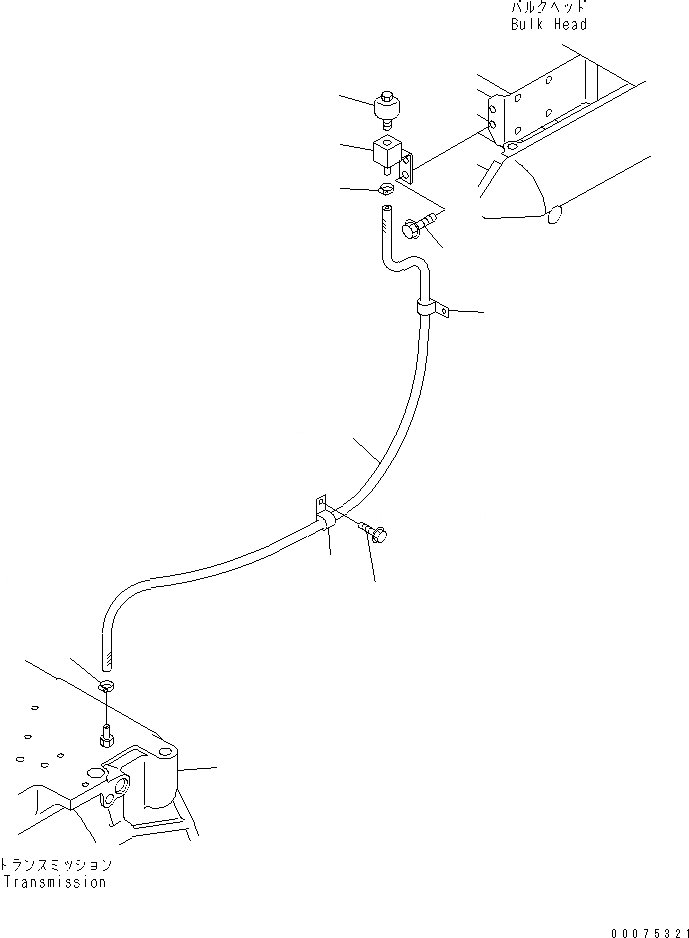 バルクヘッド
Bulk Head

トランスミッション
Transmission

00075321