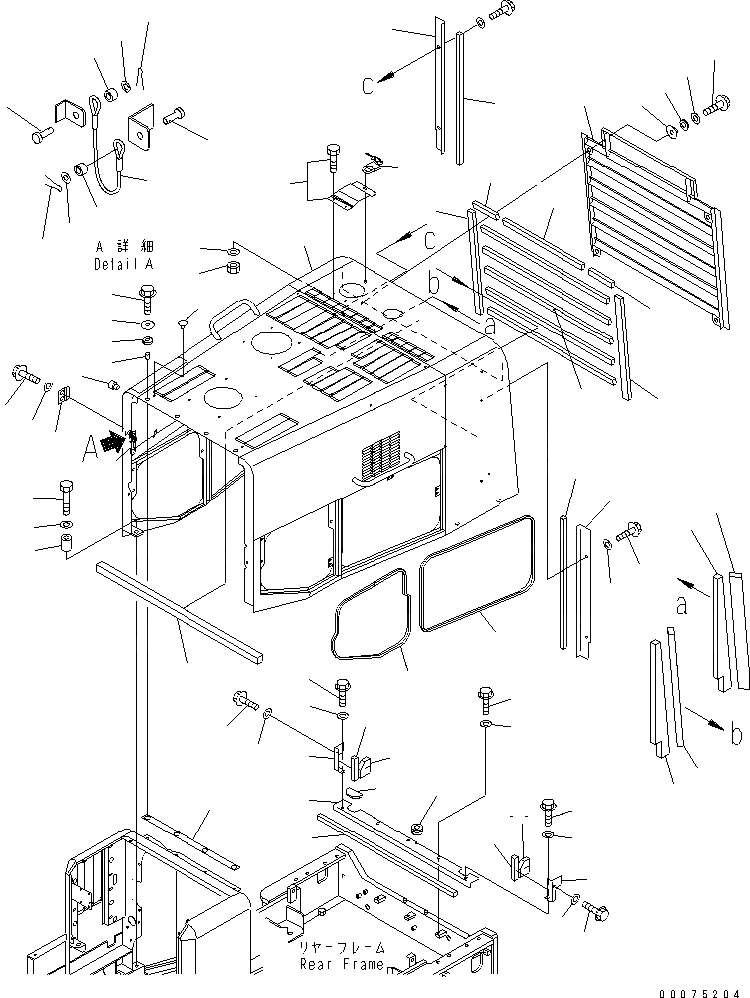 C
A 詳細
Detail A
C
b
a
A
a
b
リヤーフレーム
Rear Frame
00075204