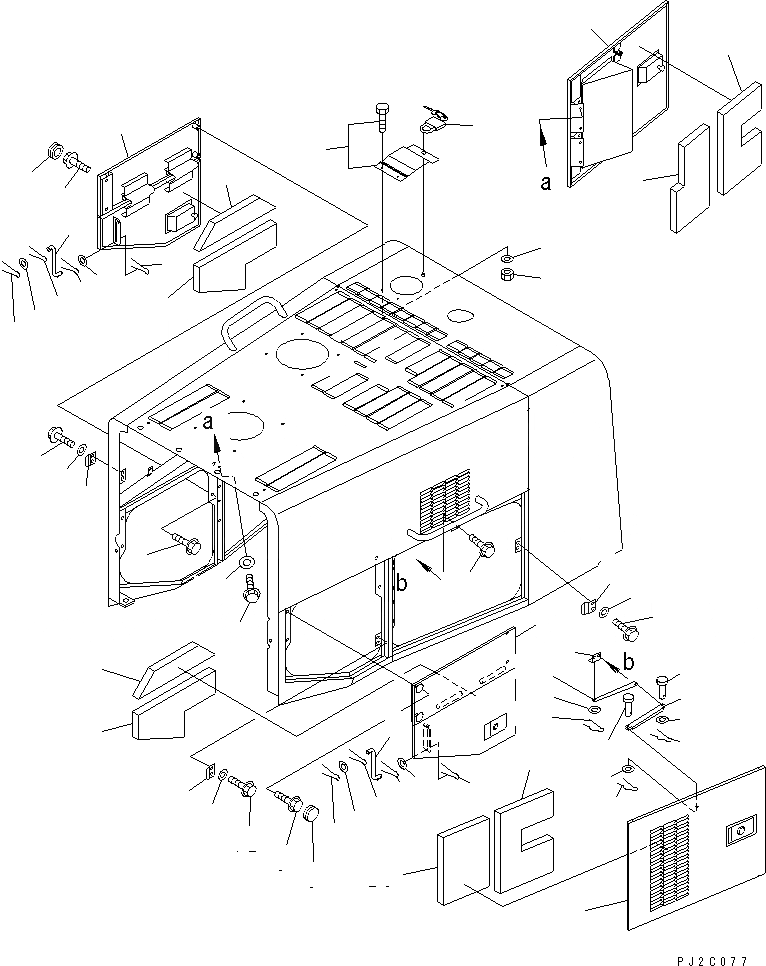 a
a
b
b
PJ2C077