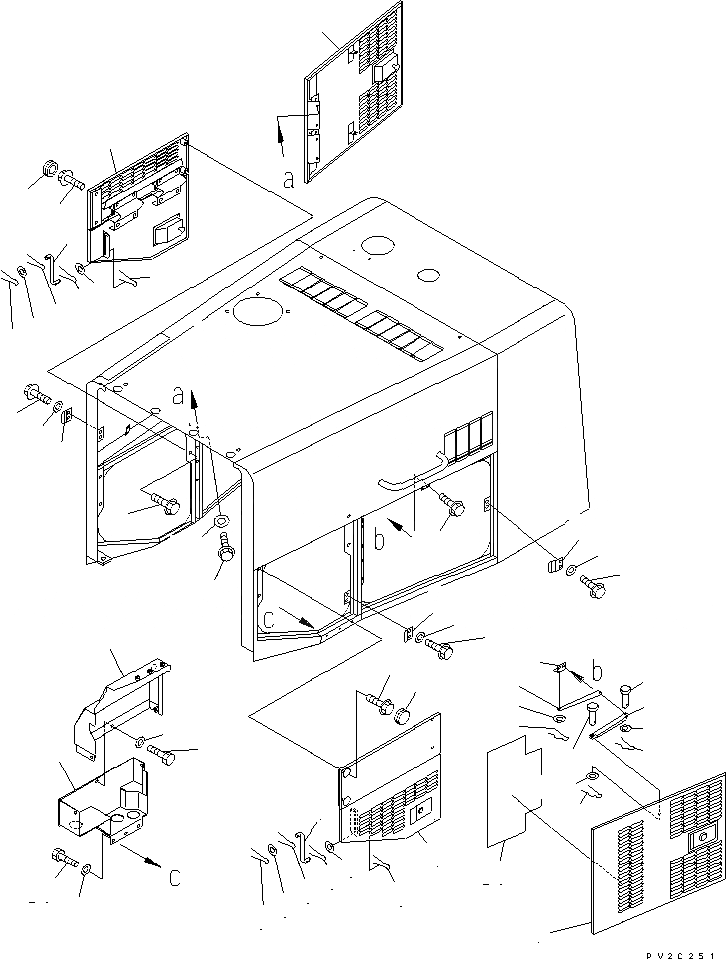 a
a
b
c
b
c
PV2C251