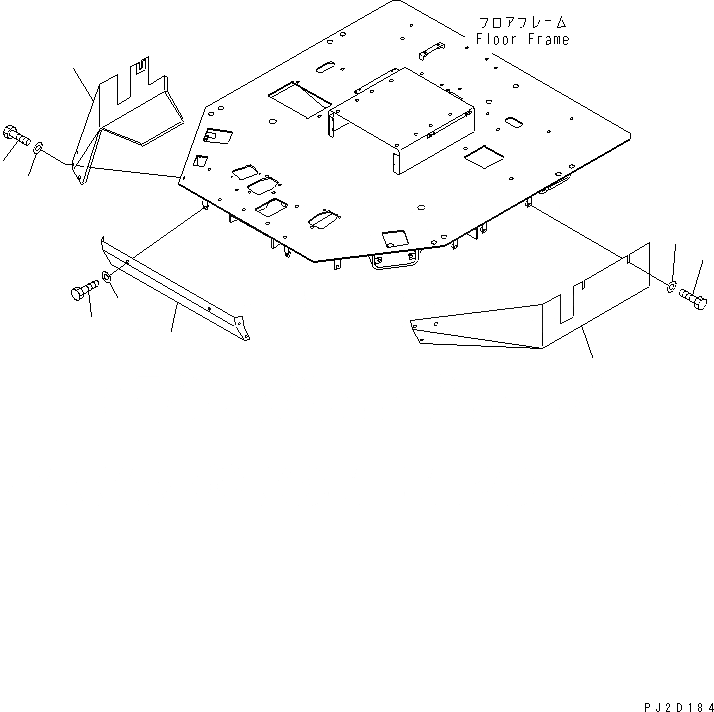 フロアフレーム
Floor Frame

PJ2D184