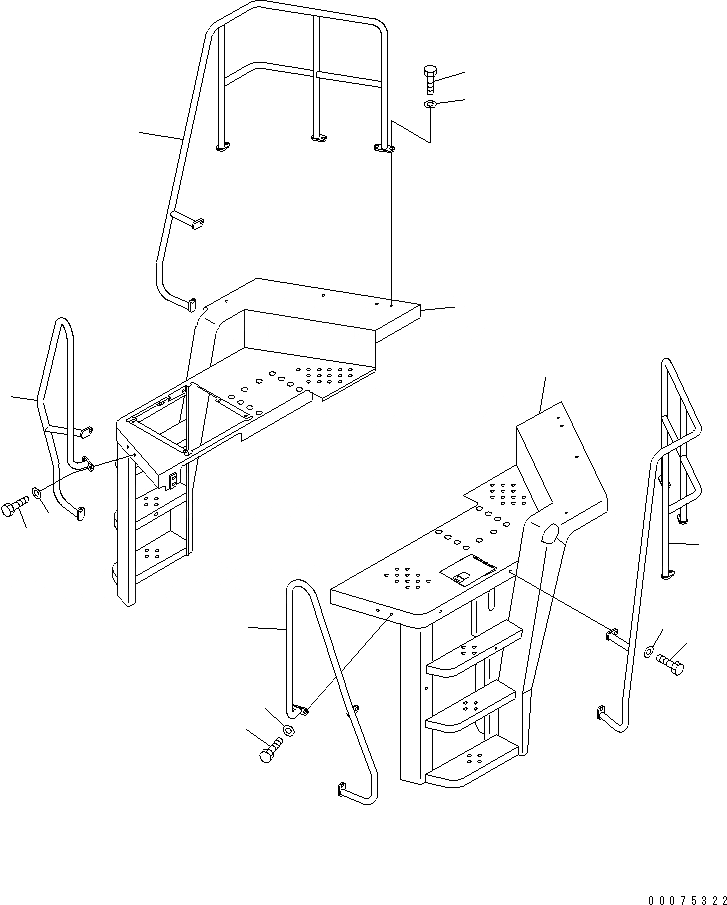 00075322