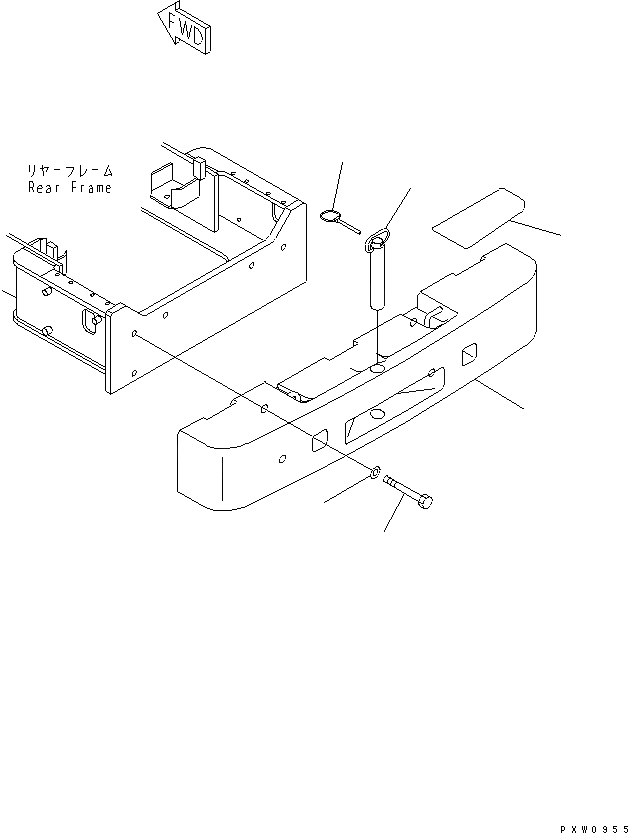 FWD

リヤーフレーム
Rear Frame

PXW0955