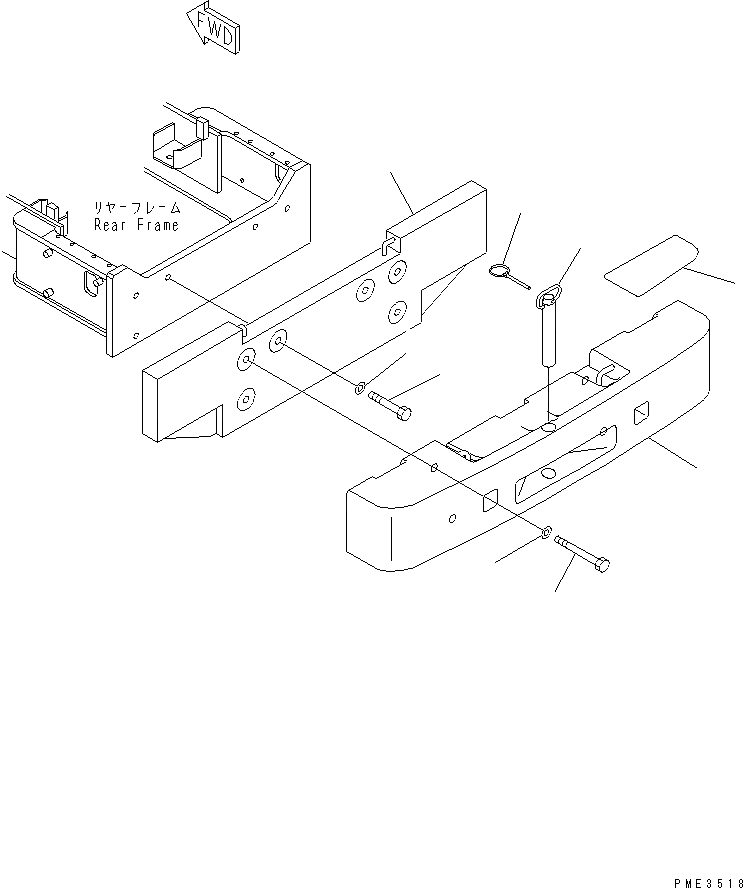 FWD

リヤーフレーム
Rear Frame

PME3518