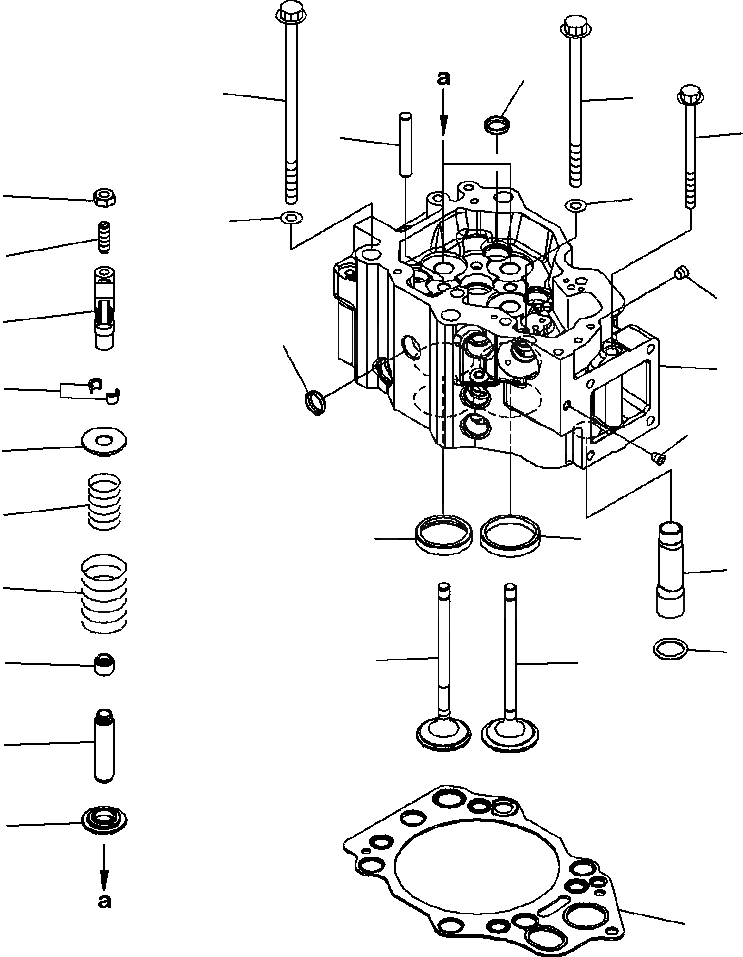 a

a