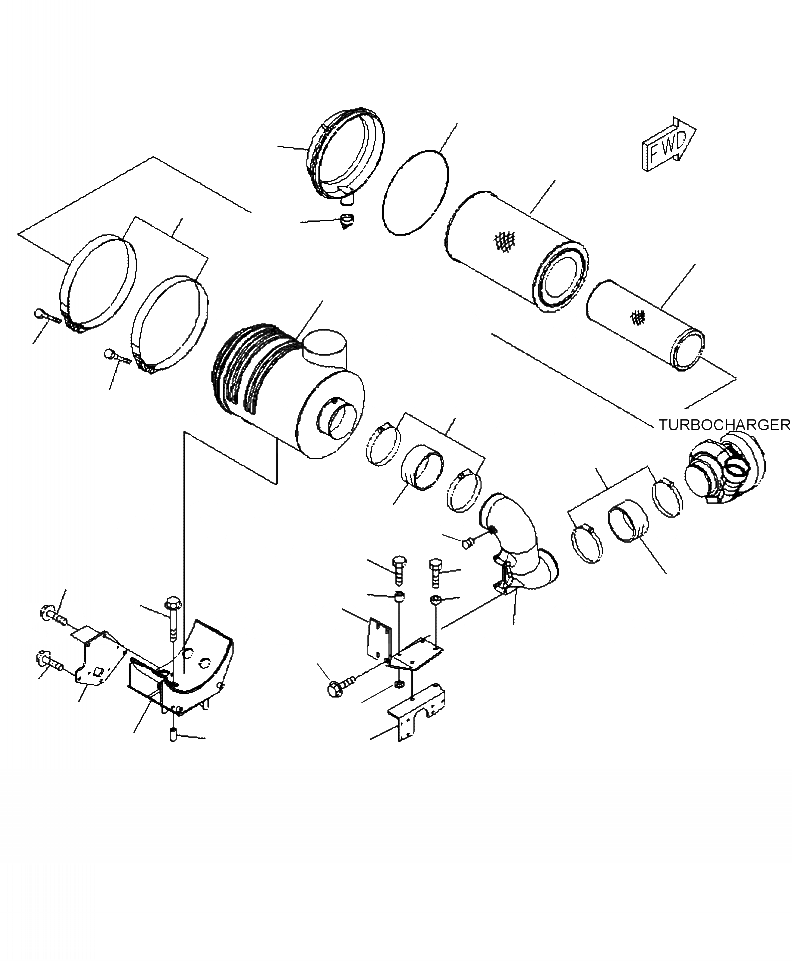 FWD

TURBOCHARGER