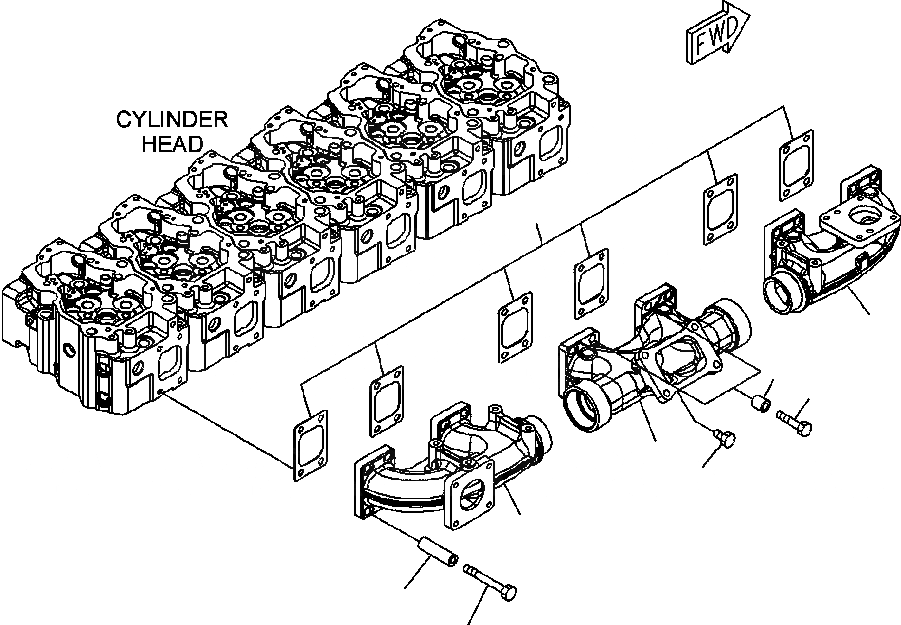 FWD

CYLINDER
HEAD