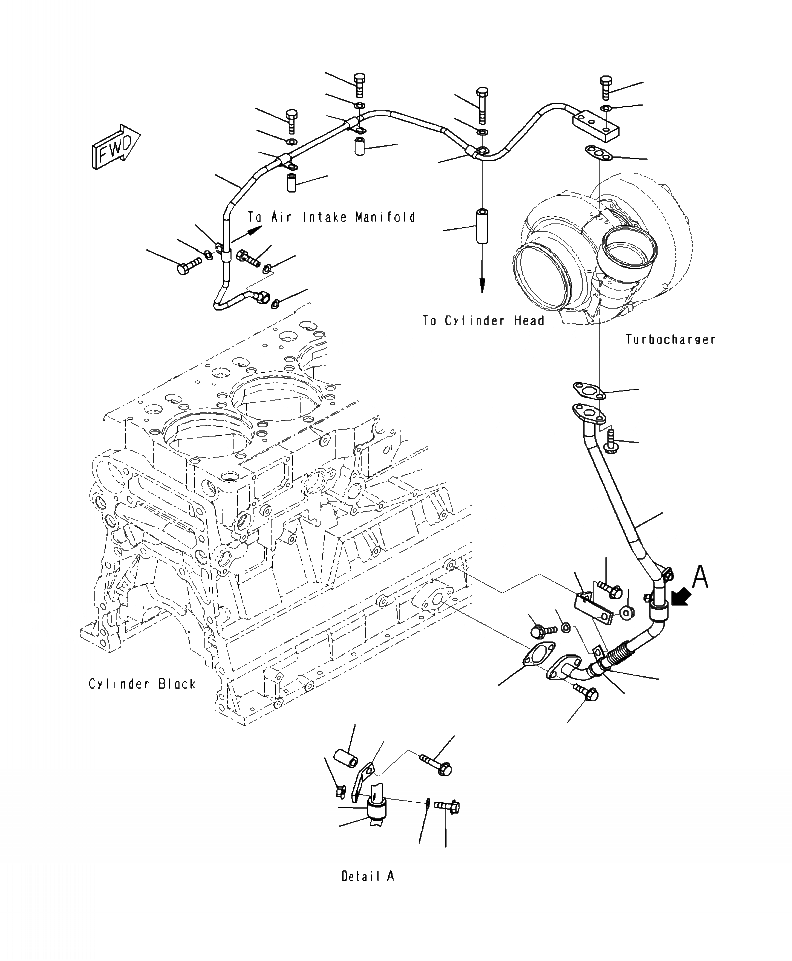 FWD

To Air Intake Manifold

To Cylinder Head

Turbocharger

A

Cylinder Block

Detail A