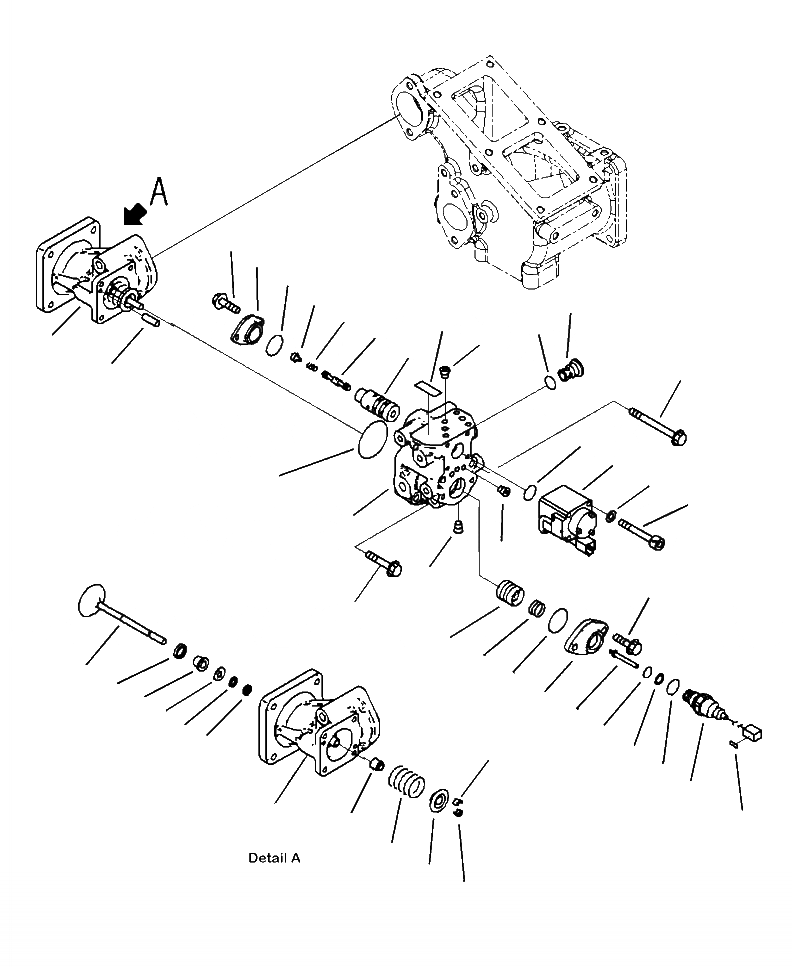 A

Detail A