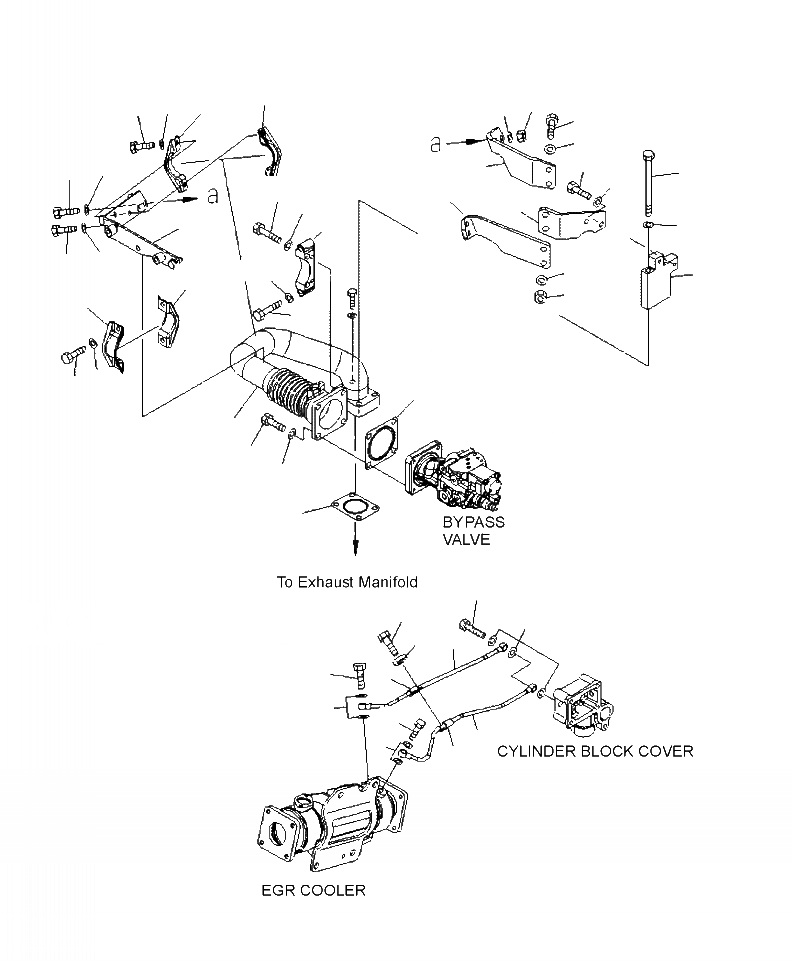 a

a

BYPASS VALVE

To Exhaust Manifold

CYLINDER BLOCK COVER

EGR COOLER