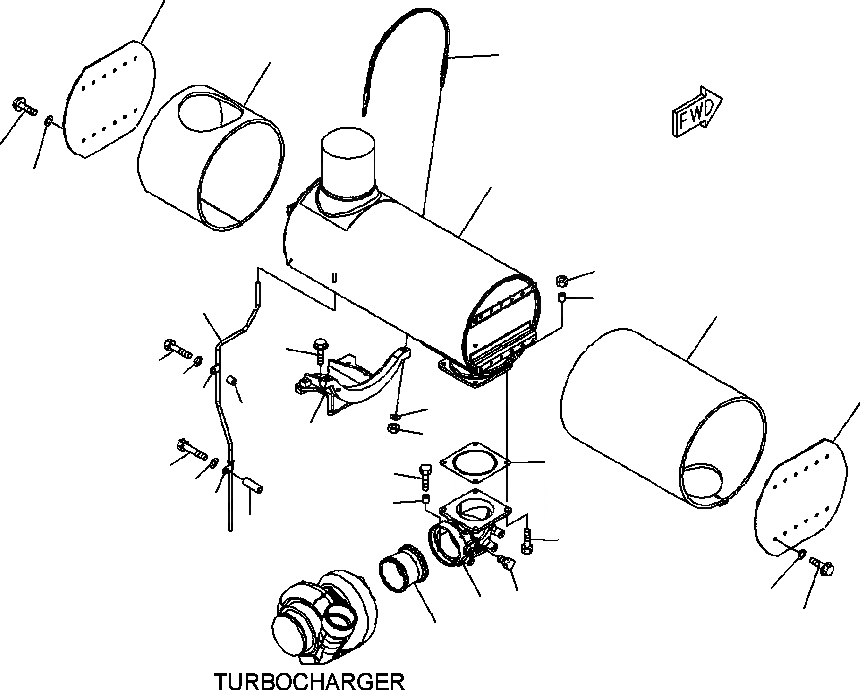 FWD

TURBOCHARGER