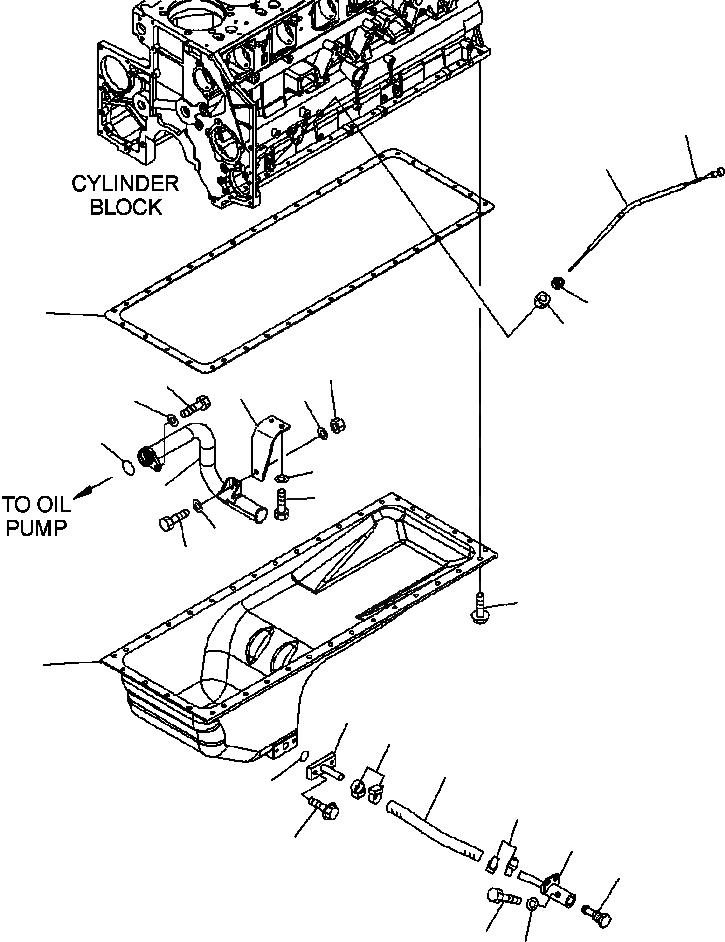 CYLINDER BLOCK

TO OIL PUMP