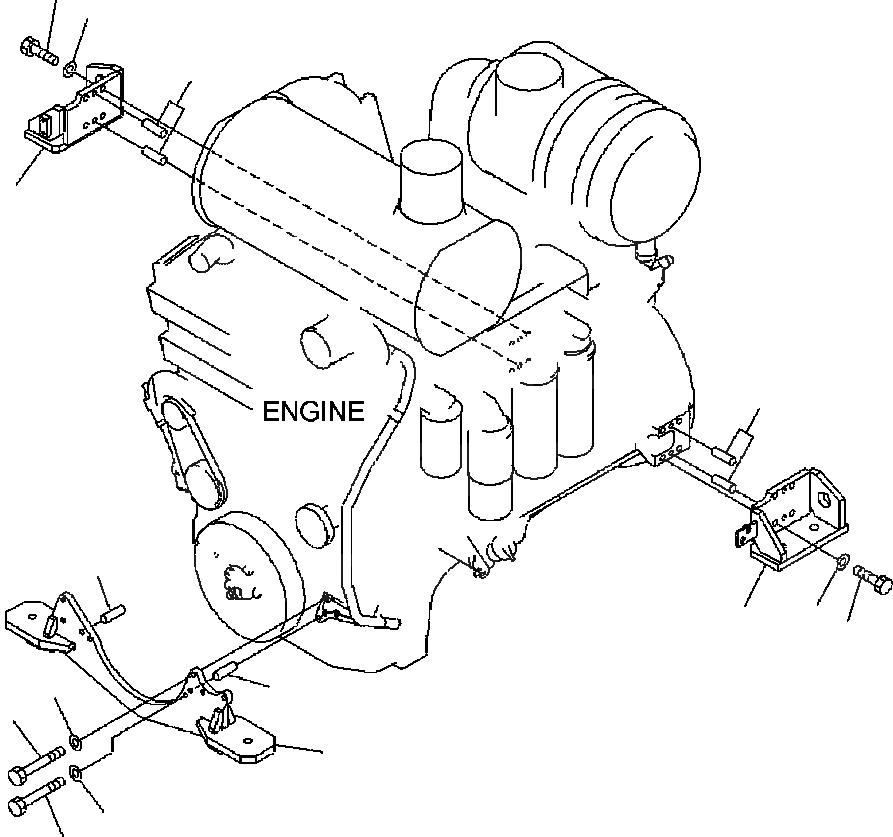 ENGINE