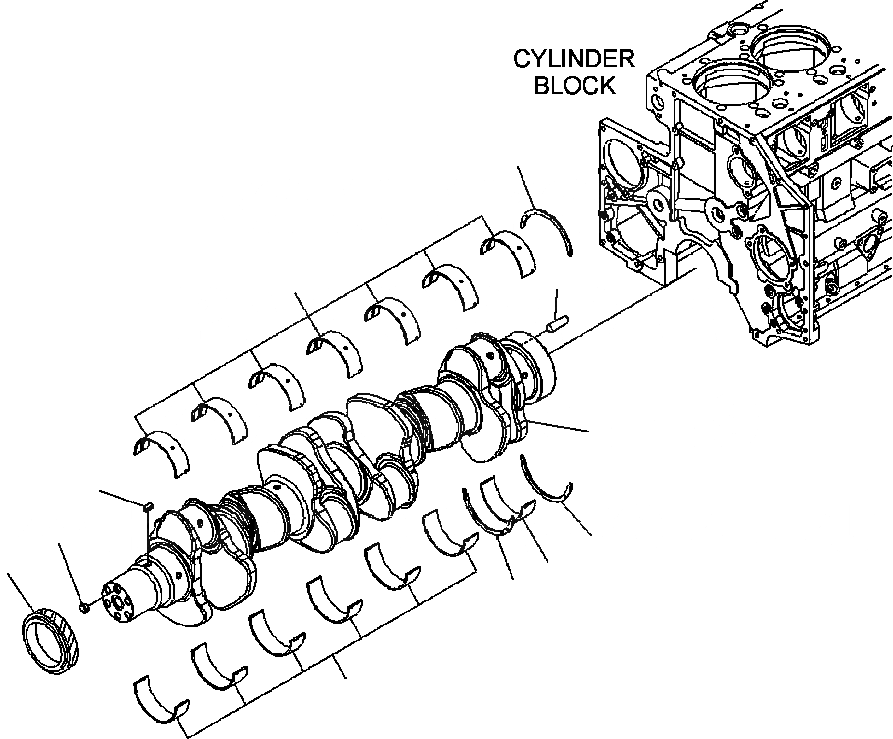 CYLINDER
BLOCK