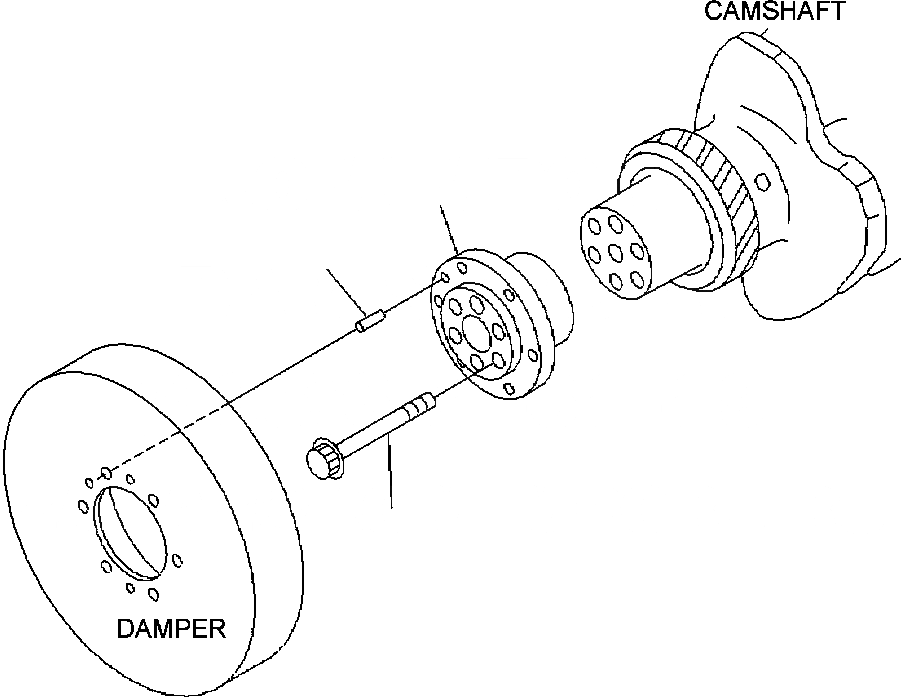 CAMSHAFT

DAMPER