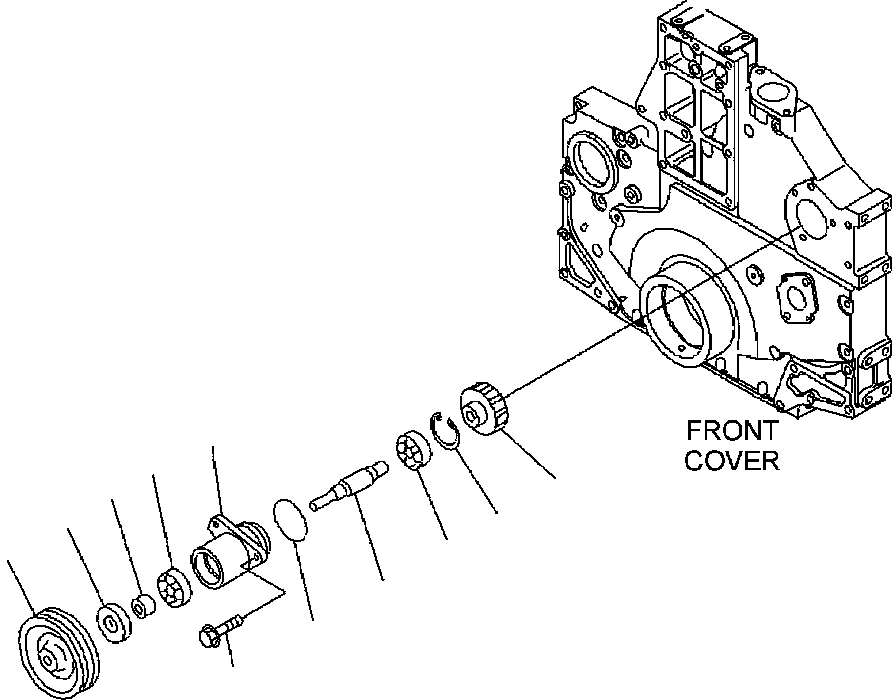 FRONT
COVER