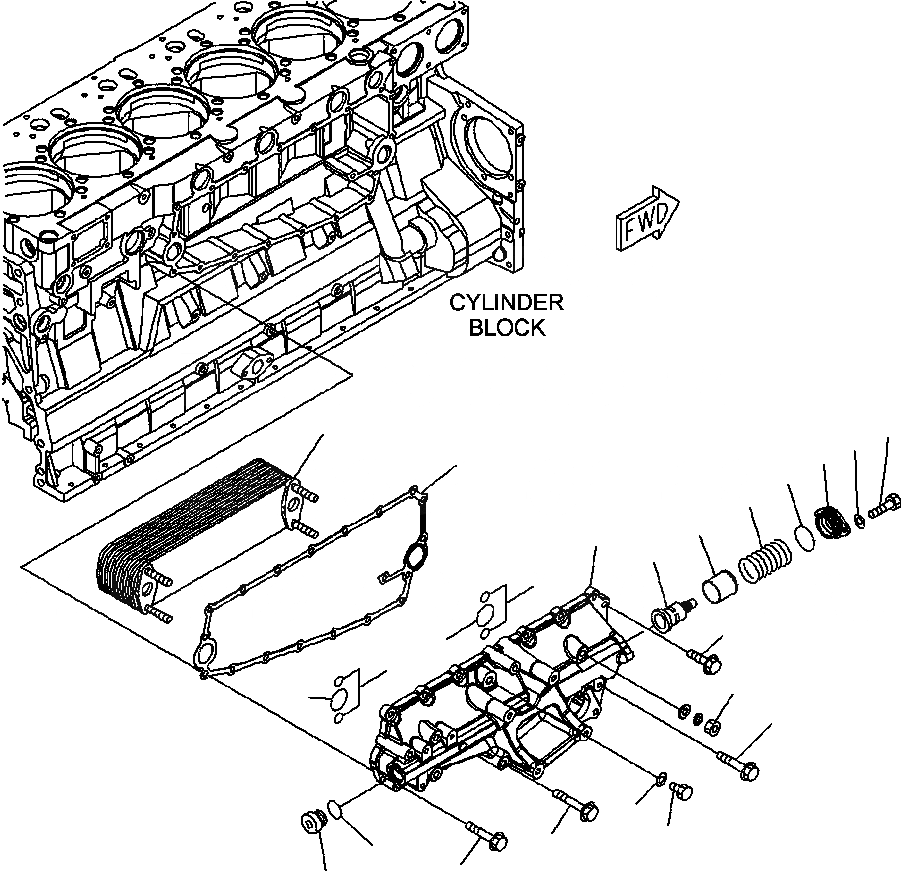 FWD

CYLINDER BLOCK