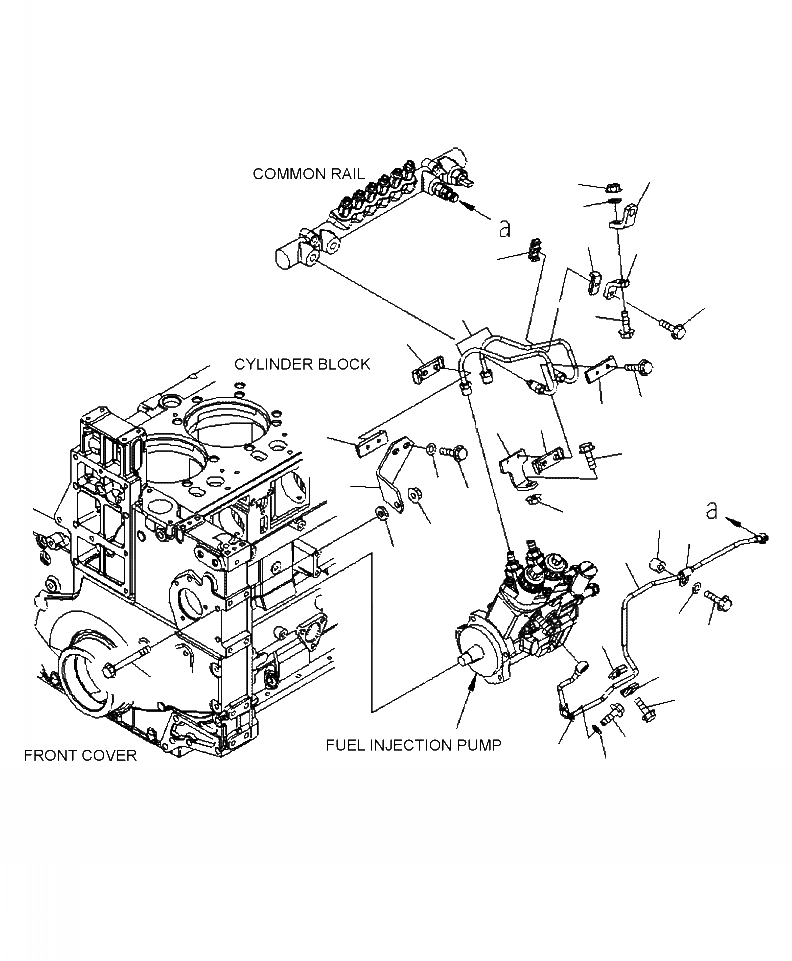 COMMON RAIL

a

CYLINDER BLOCK

a

FRONT COVER

FUEL INJECTION PUMP