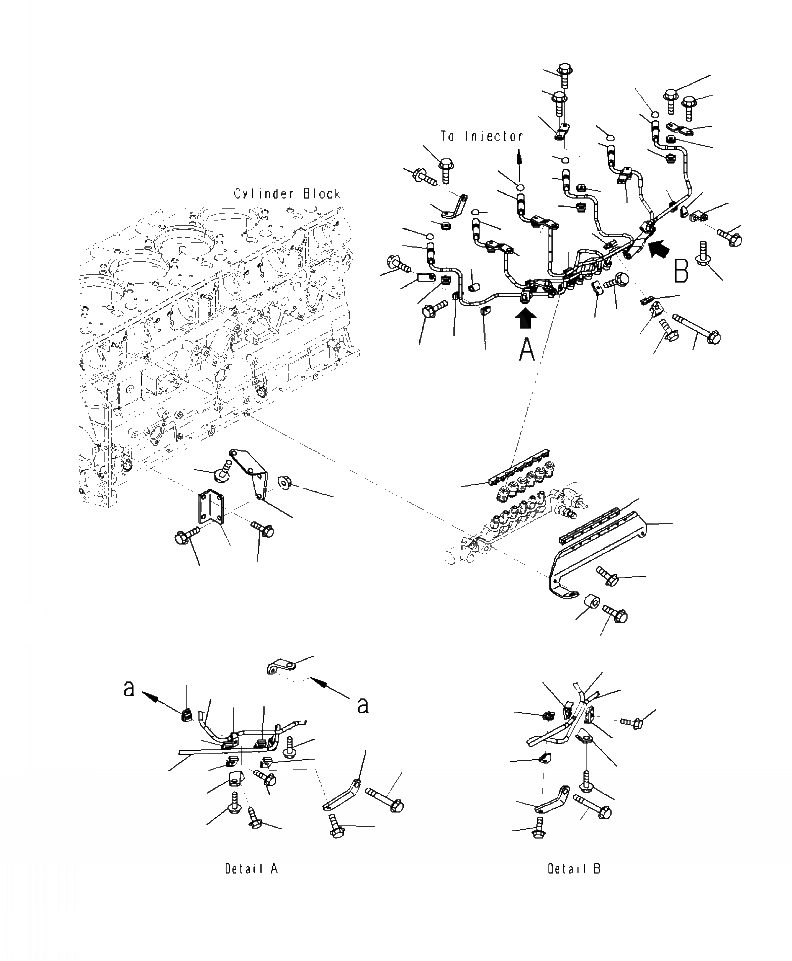 To Injector

Cylinder Block

B

A

a

a

Detail A

Detail B