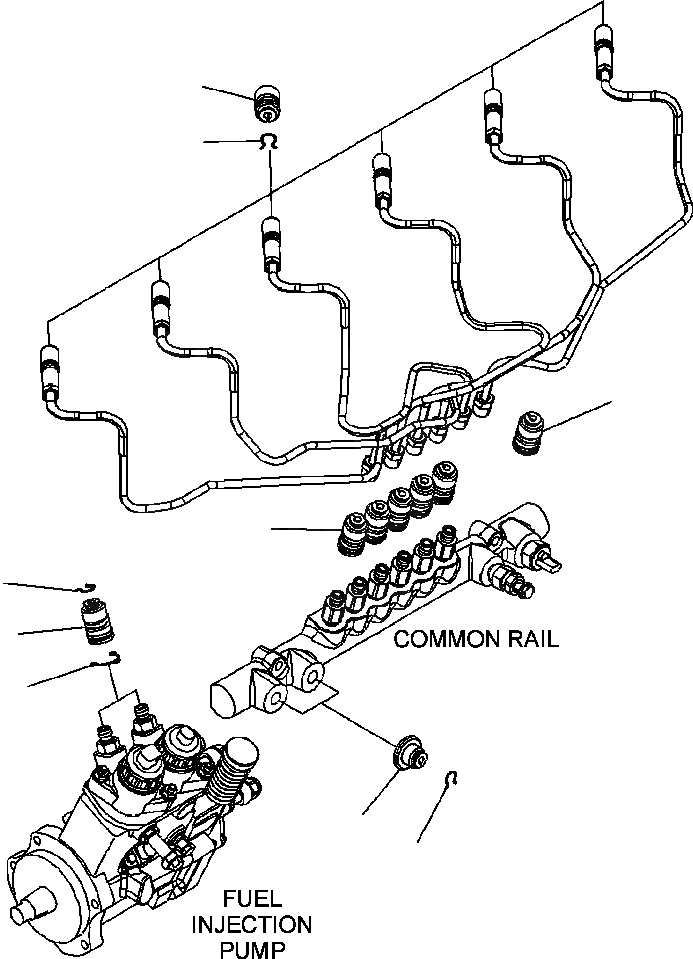 COMMON RAIL

FUEL INJECTION PUMP