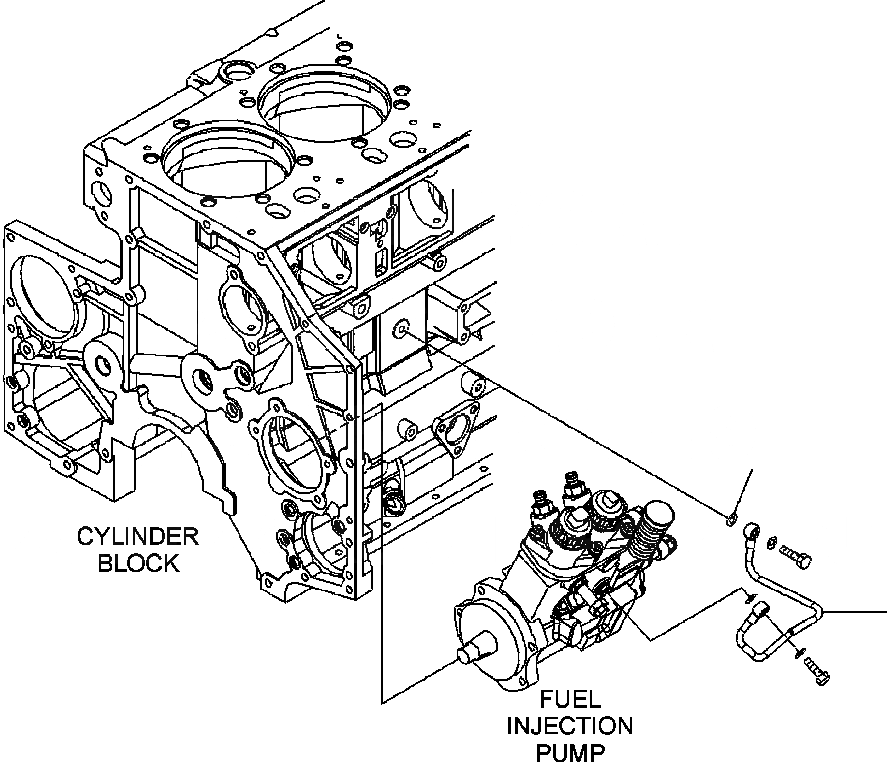 CYLINDER
BLOCK

FUEL
INJECTION
PUMP