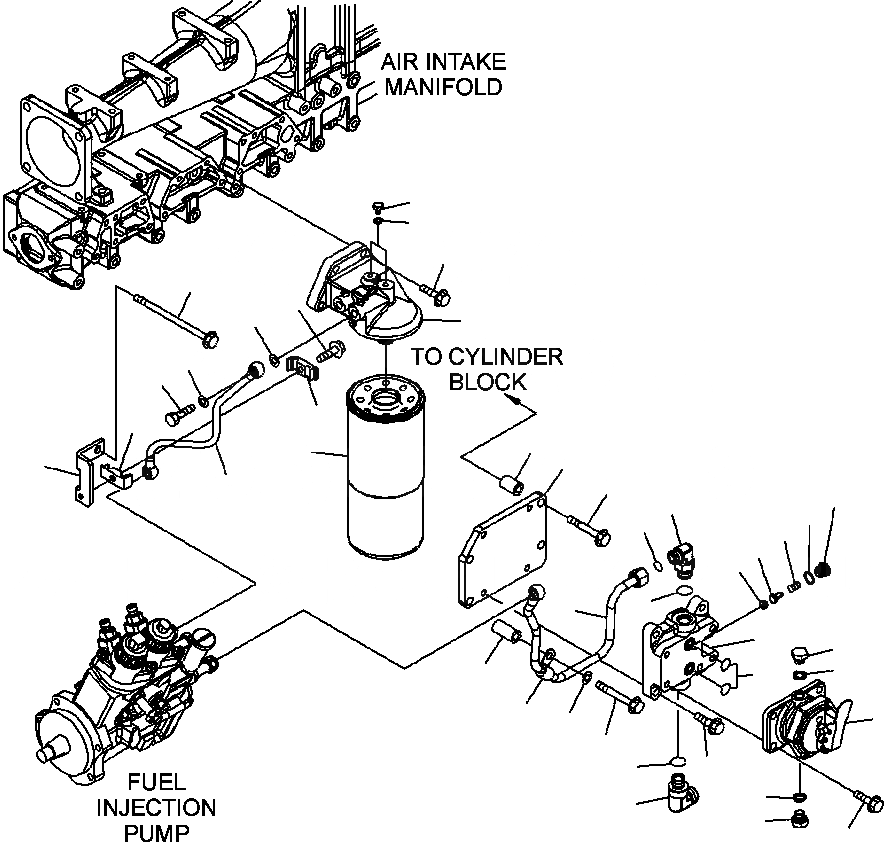 AIR INTAKE MANIFOLD

TO CYLINDER BLOCK

FUEL INJECTION PUMP