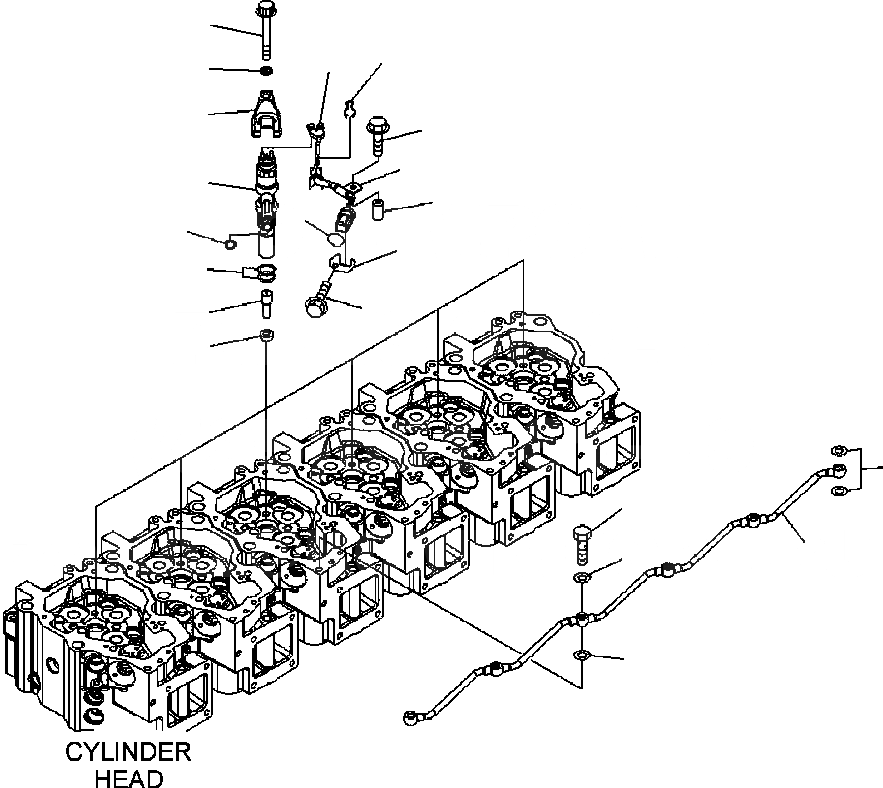 CYLINDER HEAD