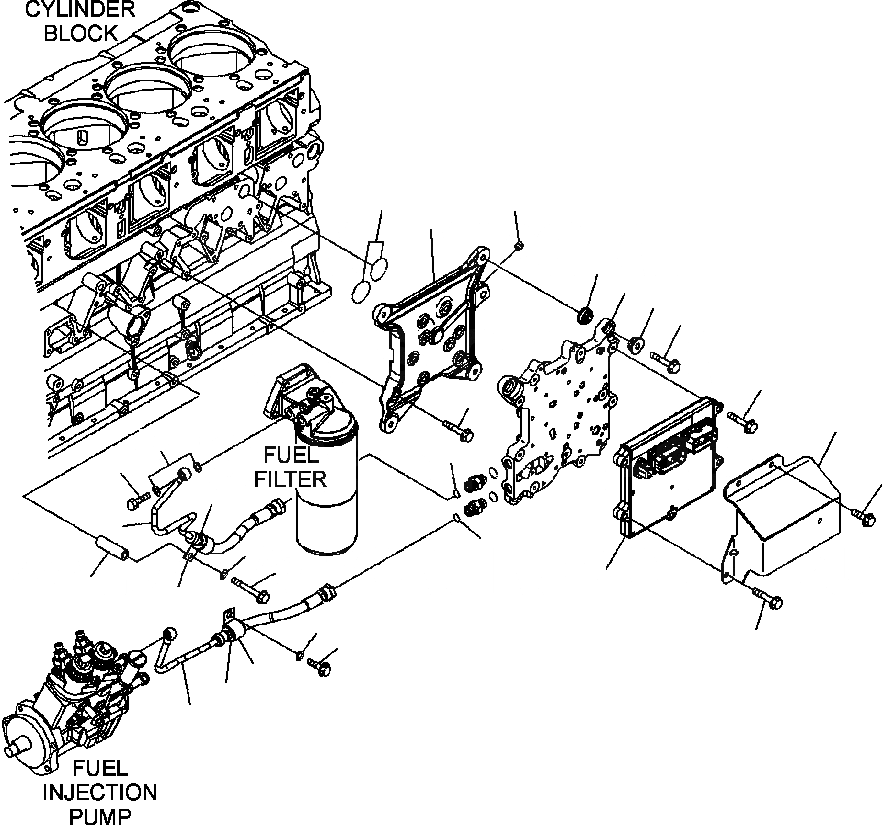 CYLINDER BLOCK

FUEL FILTER

FUEL INJECTION PUMP