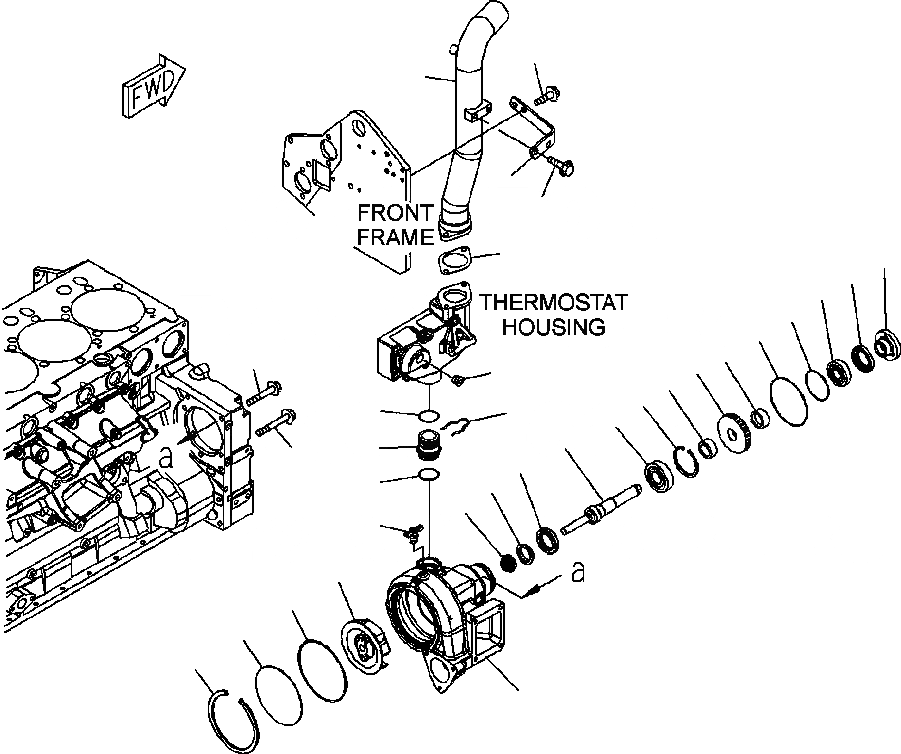 FWD

FRONT FRAME

THERMOSTAT HOUSING

a

a