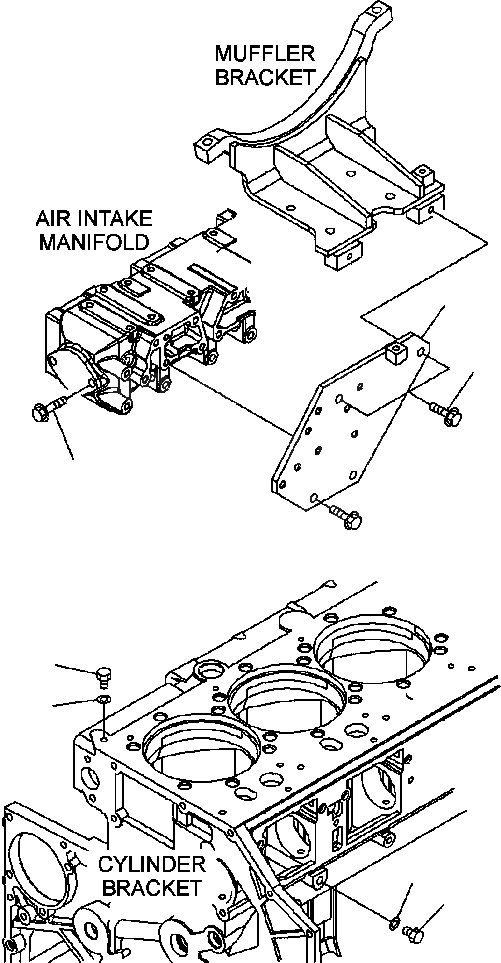 MUFFLER BRACKET

AIR INTAKE MANIFOLD

CYLINDER BRACKET