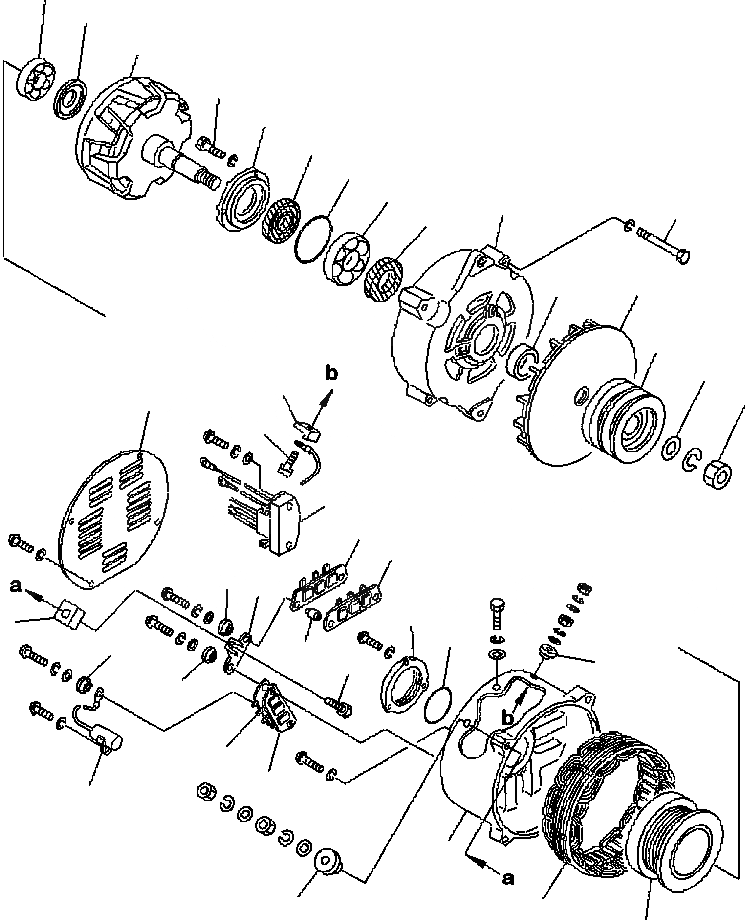 b

a

b

a