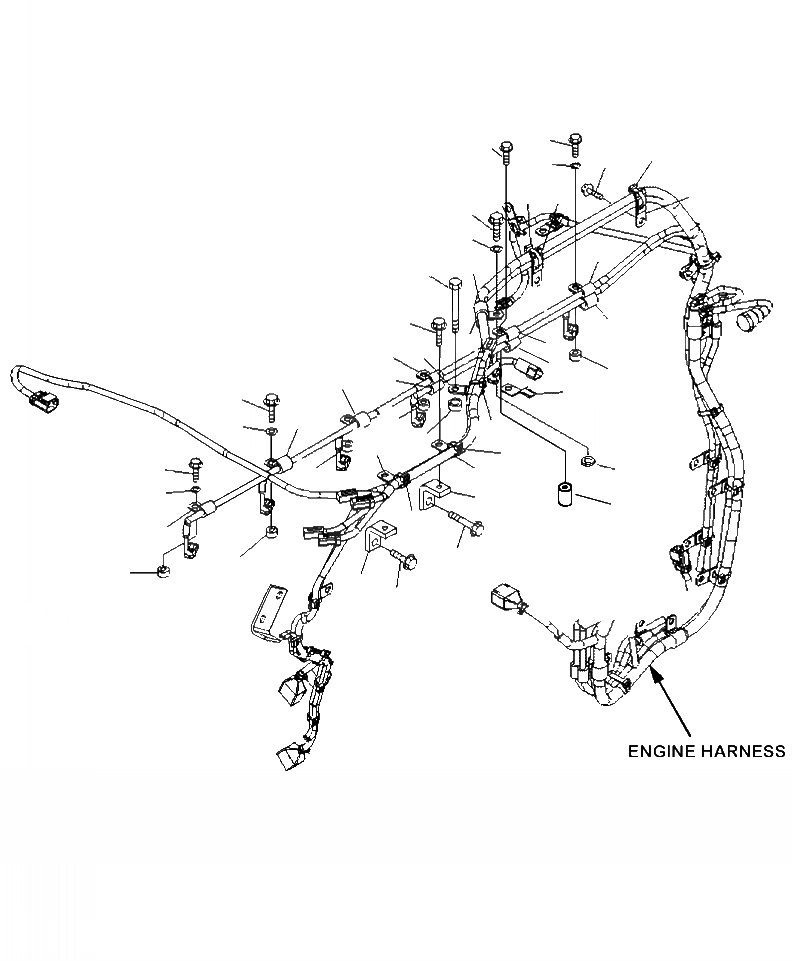 ENGINE HARNESS