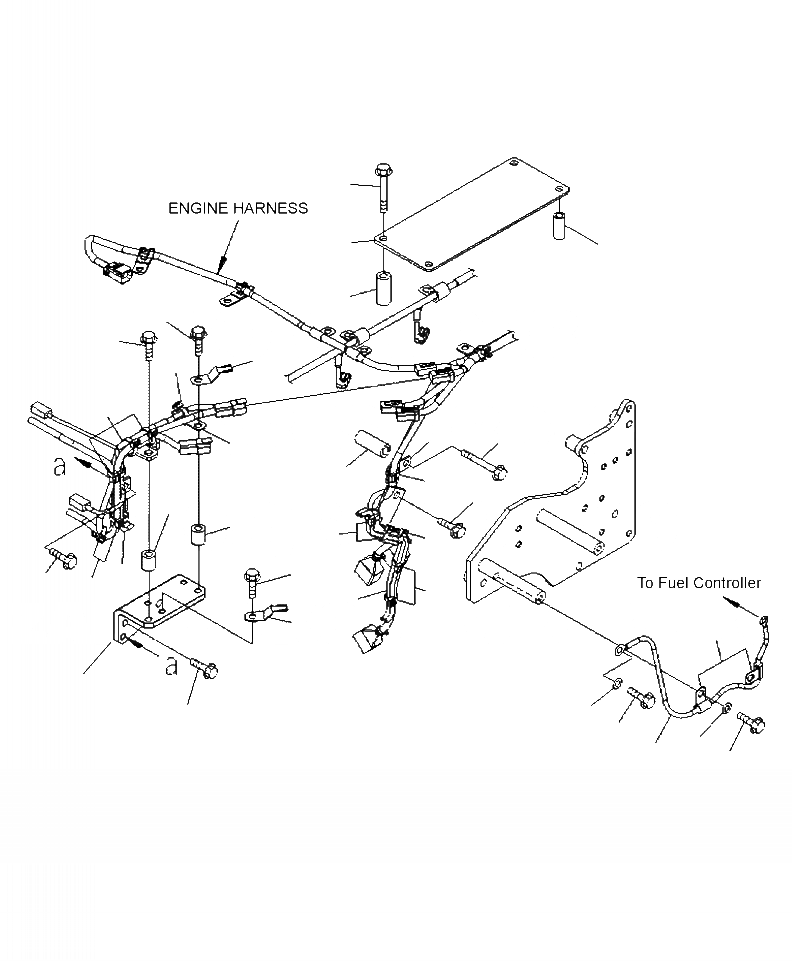 ENGINE HARNESS

a

a

To Fuel Controller