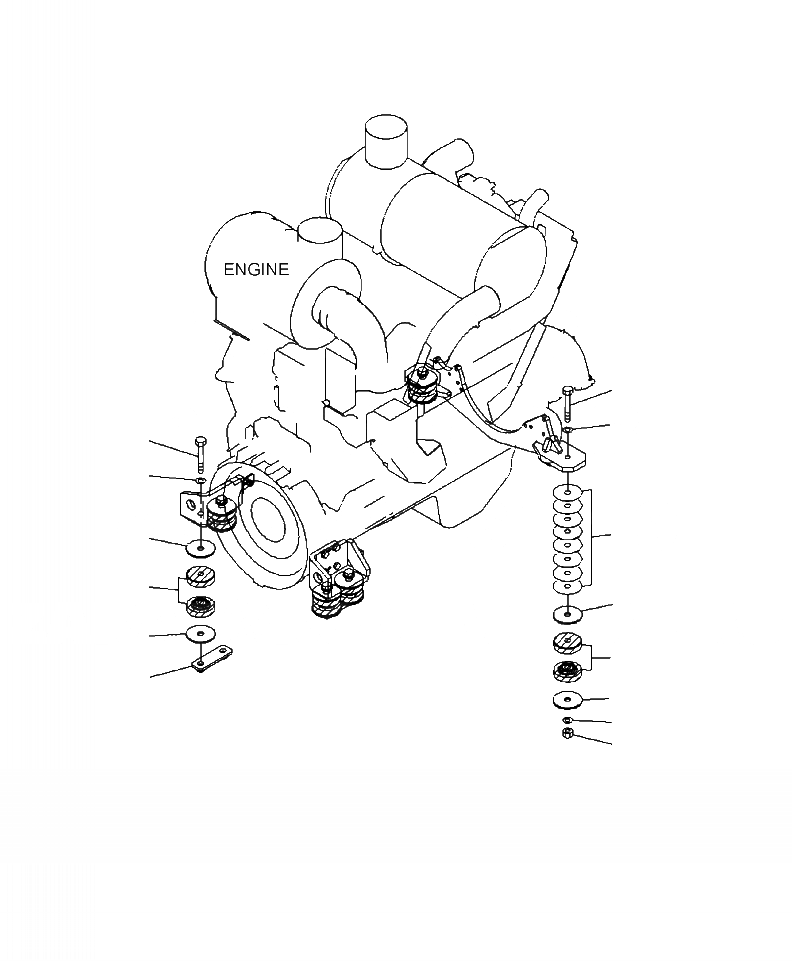 ENGINE