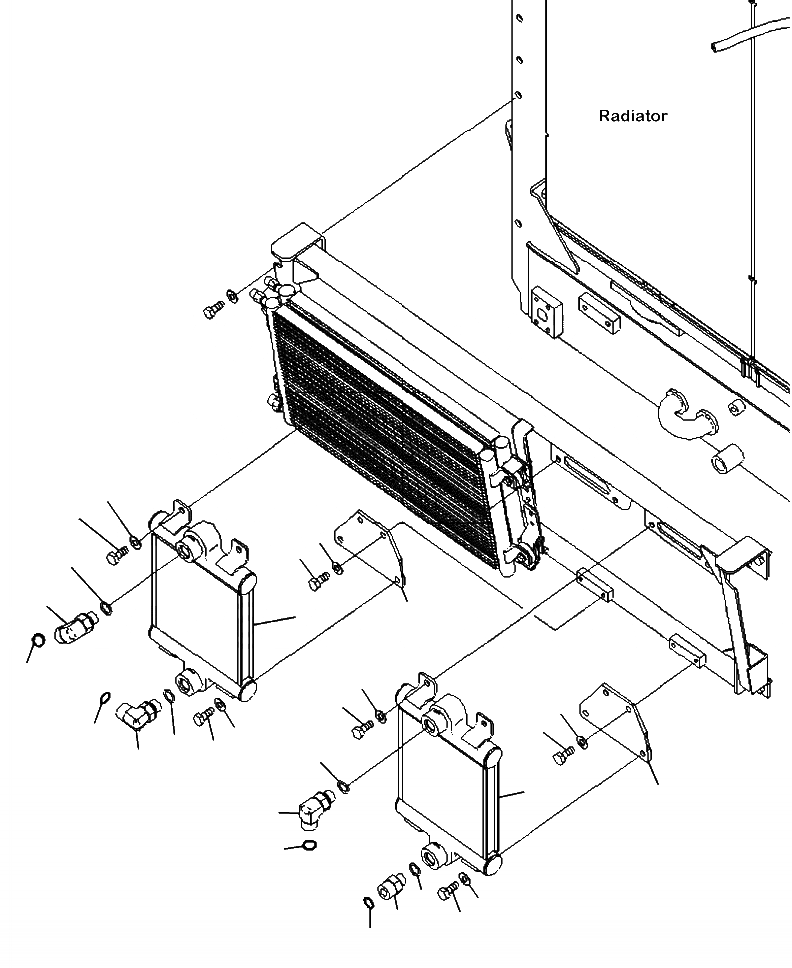 Radiator