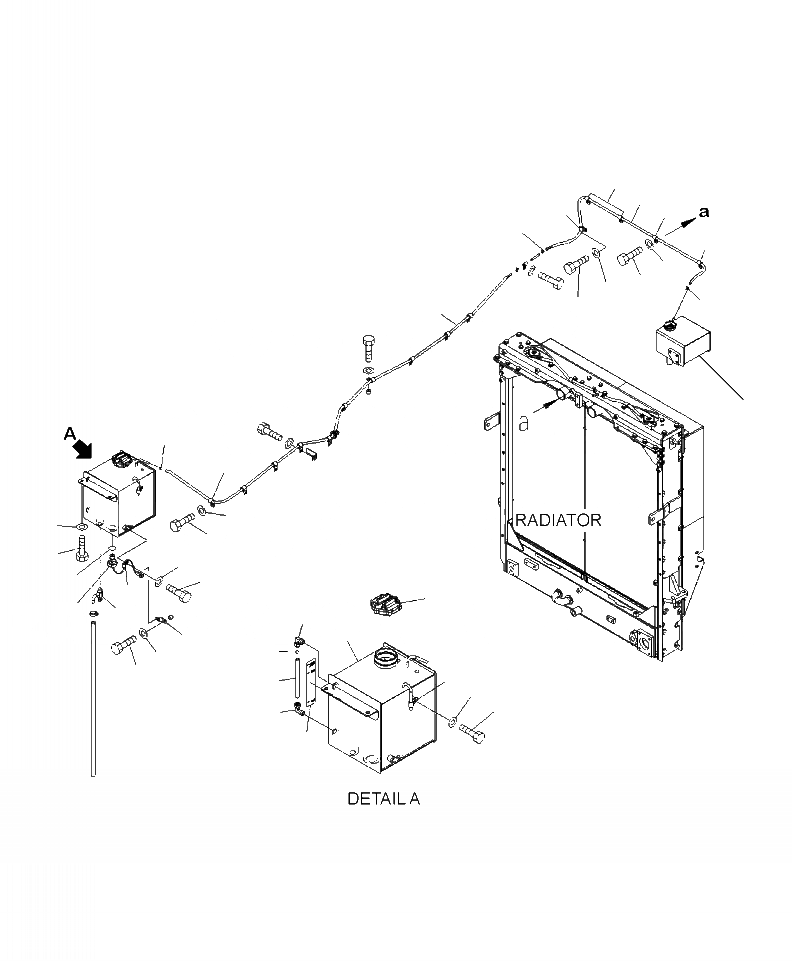 a
a
A
RADIATOR
DETAIL A