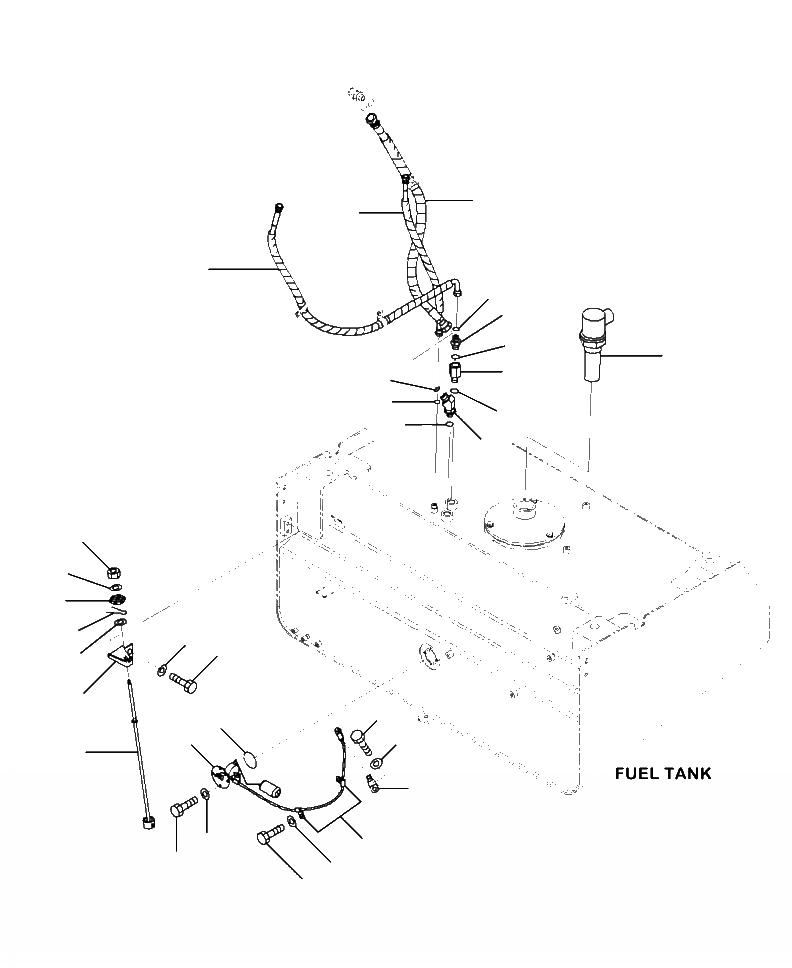 FUEL TANK