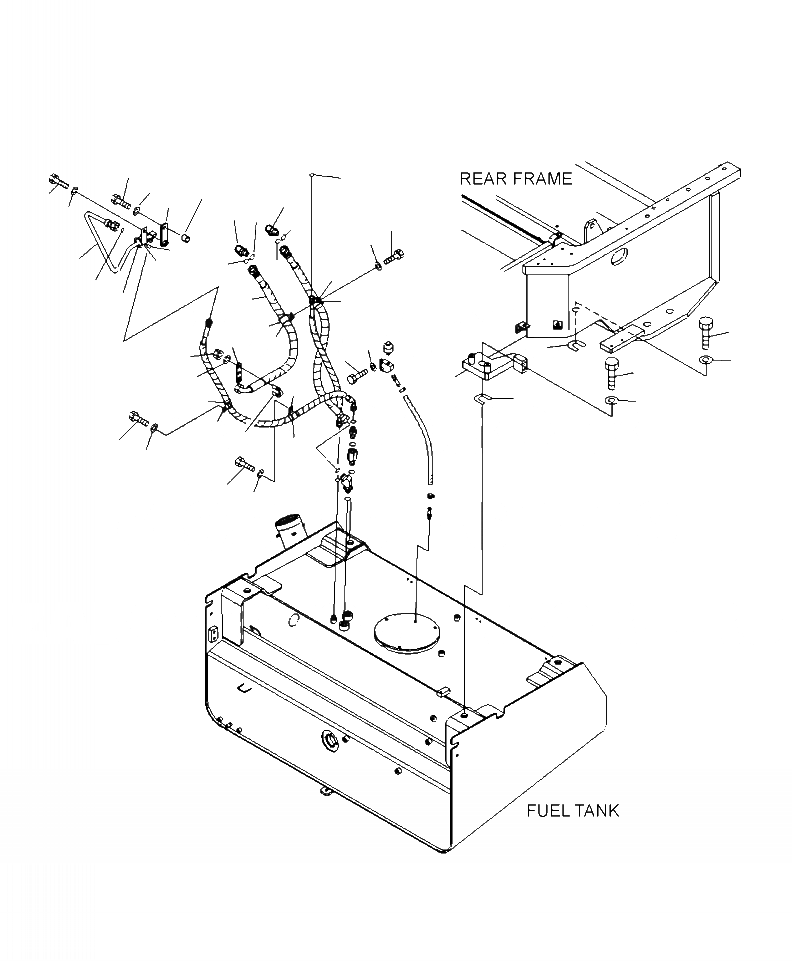 REAR FRAME

FUEL TANK